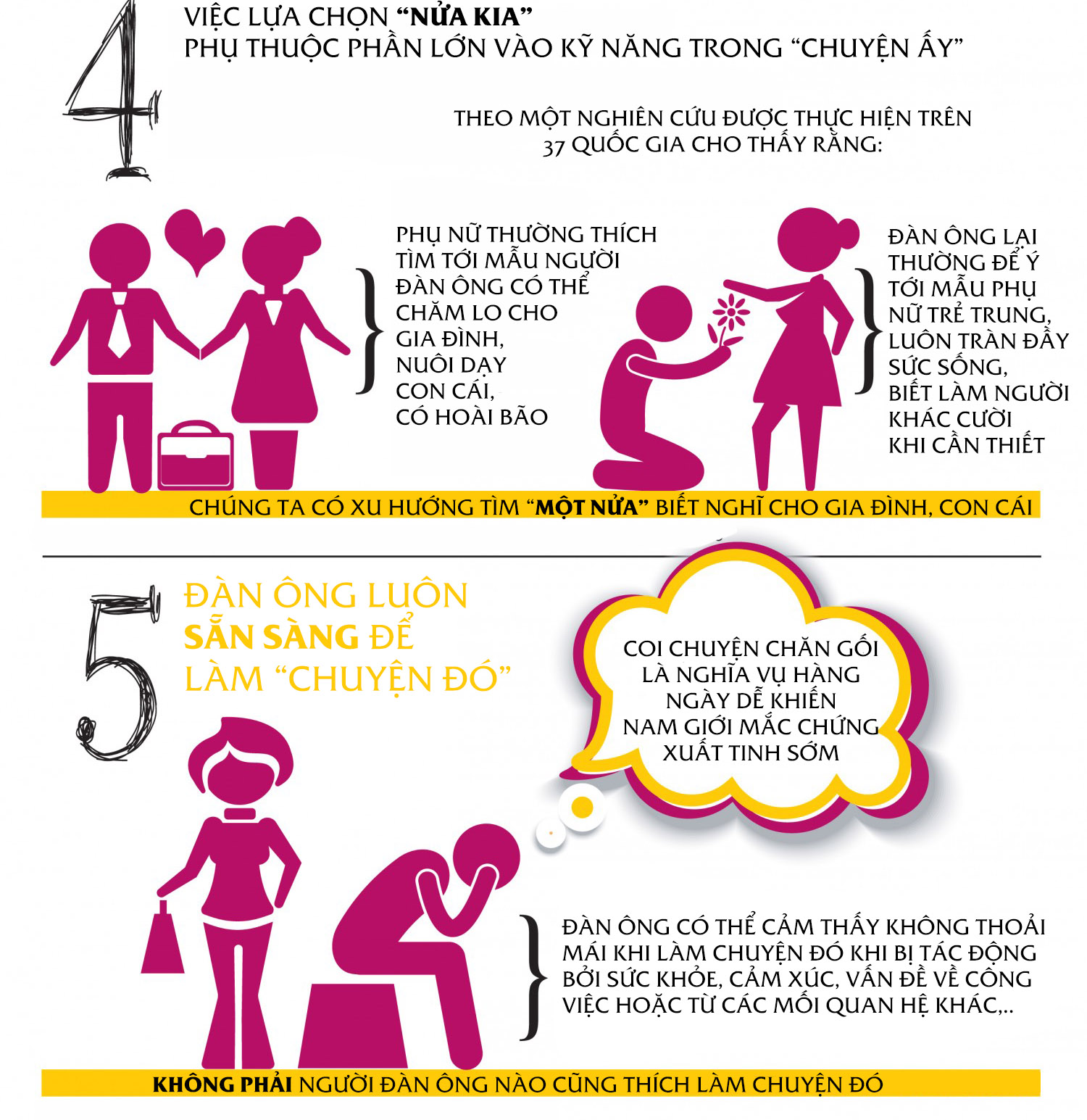 4

VIỆC LỰA CHỌN "NỬA KIA" PHỤ THUỘC PHẦN LỚN VÀO KỸ NĂNG TRONG "CHUYỆN ẤY"

THEO MỘT NGHIÊN CỨU ĐƯỢC THỰC HIỆN TRÊN 37 QUỐC GIA CHO THẤY RẰNG:

PHỤ NỮ THƯỜNG THÍCH TÌM TỚI MẪU NGƯỜI ĐÀN ÔNG CÓ THỂ CHĂM LO CHO GIA ĐÌNH, NUÔI DẠY CON CÁI, CÓ HOÀI BÃO

ĐÀN ÔNG LẠI THƯỜNG ĐỂ Ý TỚI MẪU PHỤ NỮ TRẺ TRUNG, LUÔN TRÀN ĐẦY SỨC SỐNG, BIẾT LÀM NGƯỜI KHÁC CƯỜI KHI CẦN THIẾT

CHÚNG TA CÓ XU HƯỚNG TÌM "MỘT NỬA" BIẾT NGHĨ CHO GIA ĐÌNH, CON CÁI

5

ĐÀN ÔNG LUÔN SẴN SÀNG ĐỂ LÀM "CHUYỆN ĐÓ"

COI CHUYỆN CHĂN GỐI LÀ NGHĨA VỤ HÀNG NGÀY DỄ KHIẾN NAM GIỚI MẮC CHỨNG XUẤT TINH SỚM

ĐÀN ÔNG CÓ THỂ CẢM THẤY KHÔNG THOẢI MÁI KHI LÀM CHUYỆN ĐÓ KHI BỊ TÁC ĐỘNG BỞI SỨC KHỎE, CẢM XÚC, VẤN ĐỀ VỀ CÔNG VIỆC HOẶC TỪ CÁC MỐI QUAN HỆ KHÁC,..

KHÔNG PHẢI NGƯỜI ĐÀN ÔNG NÀO CŨNG THÍCH LÀM CHUYỆN ĐÓ